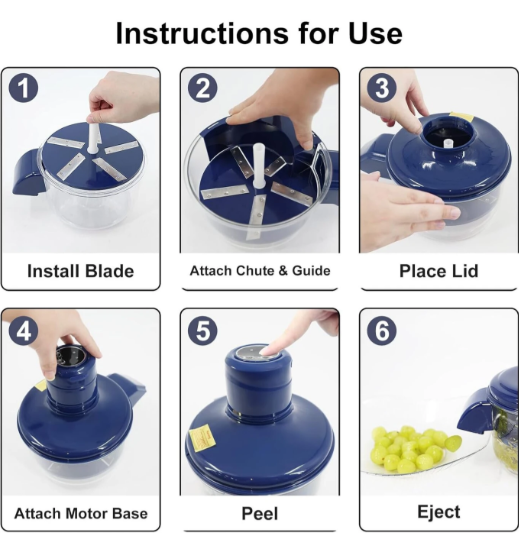 Instructions for Use

1
Install Blade

2
Attach Chute & Guide

3
Place Lid

4
Attach Motor Base

5
Peel

6
Eject